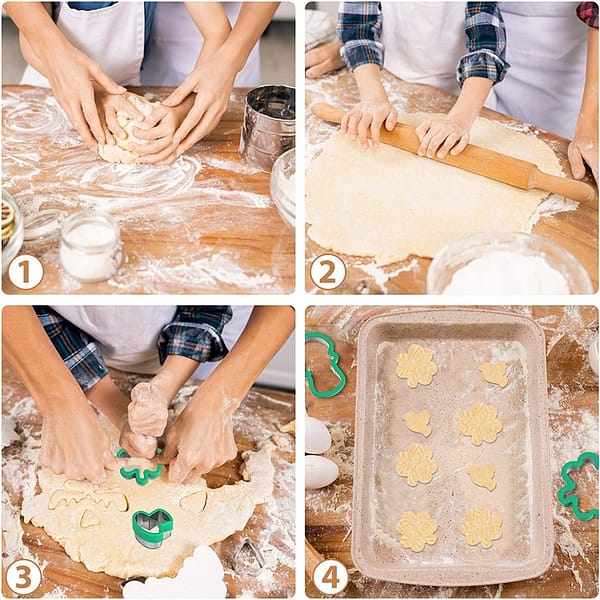 1

2

3

4